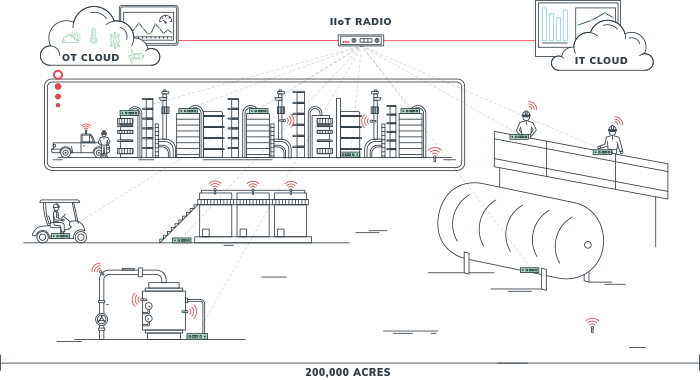 OT CLOUD

IIoT RADIO

IT CLOUD

200,000 ACRES